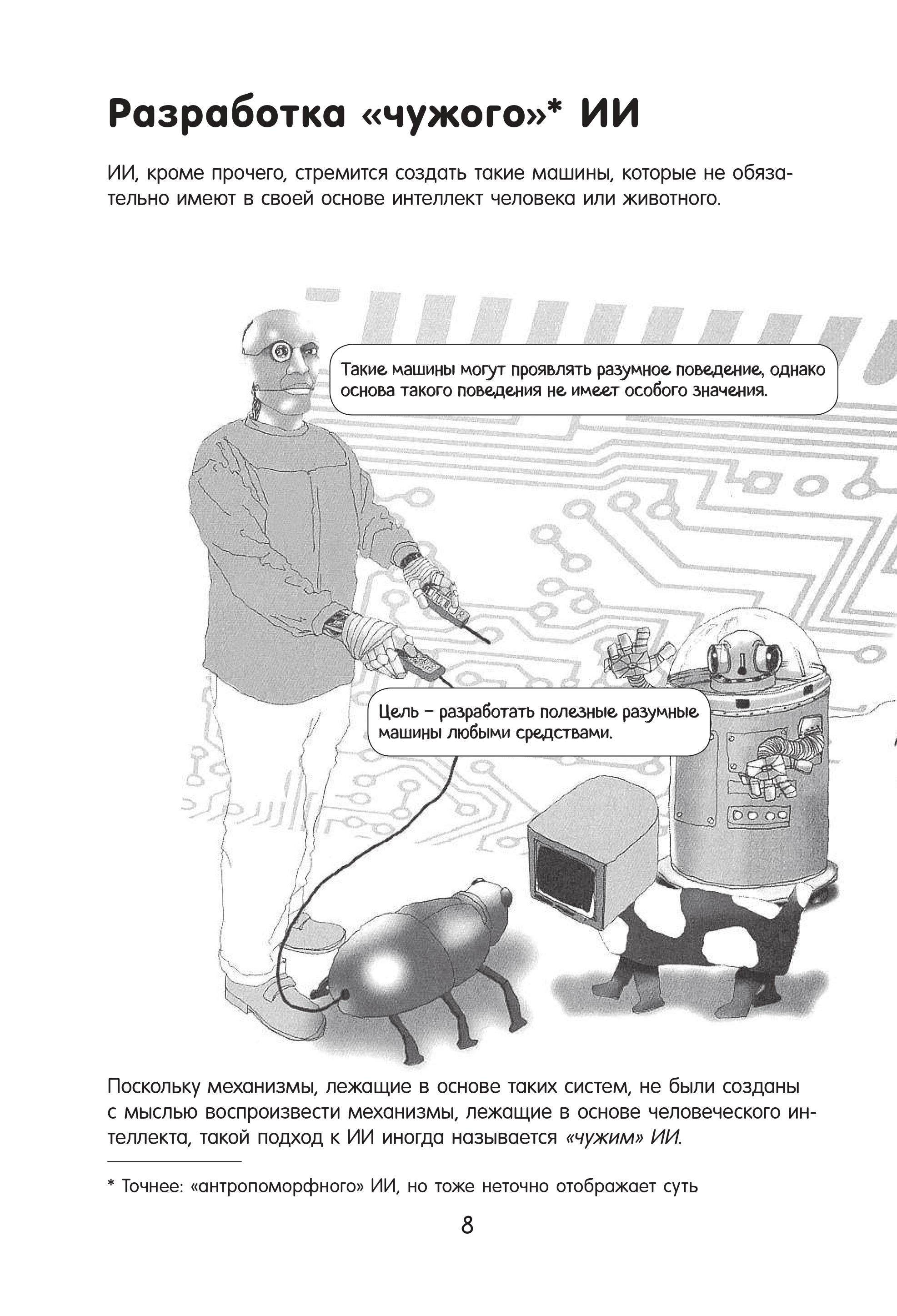 Разработка «чужого»* ИИ

ИИ, кроме прочего, стремится создать такие машины, которые не обязательно имеют в своей основе интеллект человека или животного.

Такие машины могут проявлять разумное поведение, однако основа такого поведения не имеет особого значения.

Цель – разработать полезные разумные машины любыми средствами.

Поскольку механизмы, лежащие в основе таких систем, не были созданы с мыслью воспроизвести механизмы, лежащие в основе человеческого интеллекта, такой подход к ИИ иногда называется «чужим» ИИ.

* Точнее: «антропоморфного» ИИ, но тоже неточно отображает суть

8